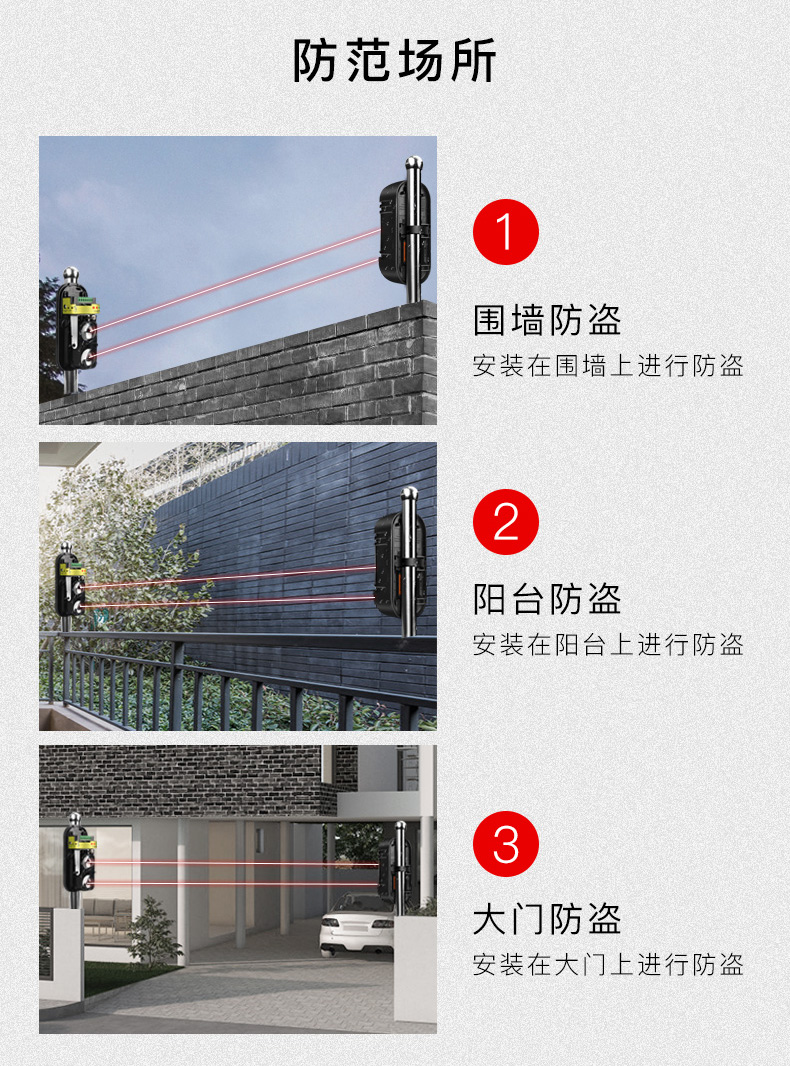 防范场所

1

围墙防盗

安装在围墙上进行防盗

2

阳台防盗

安装在阳台上进行防盗

3

大门防盗

安装在大门上进行防盗