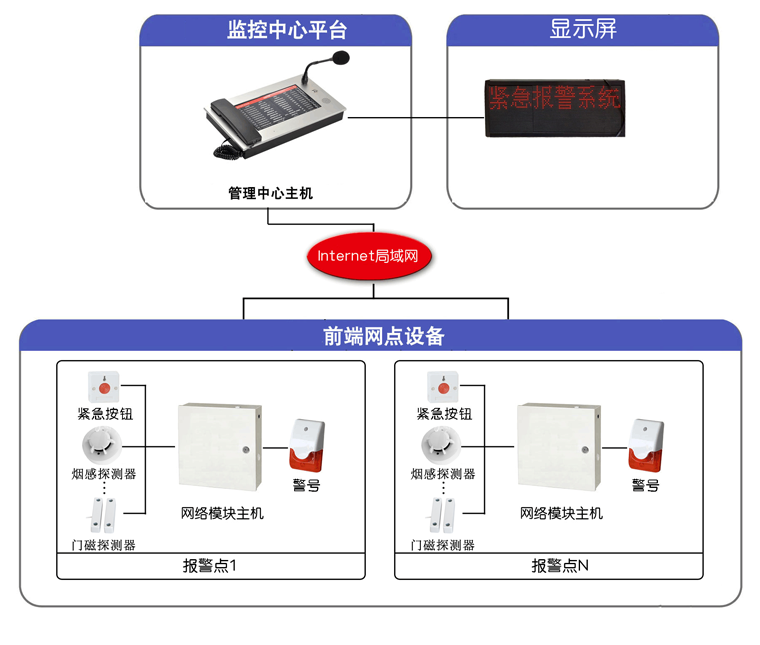 监控中心平台

管理中心主机

显示屏

紧急报警系统

Internet局域网

前端网点设备

紧急按钮

烟感探测器

门磁探测器

网络模块主机

警号

报警点1

紧急按钮

烟感探测器

门磁探测器

网络模块主机

警号

报警点N